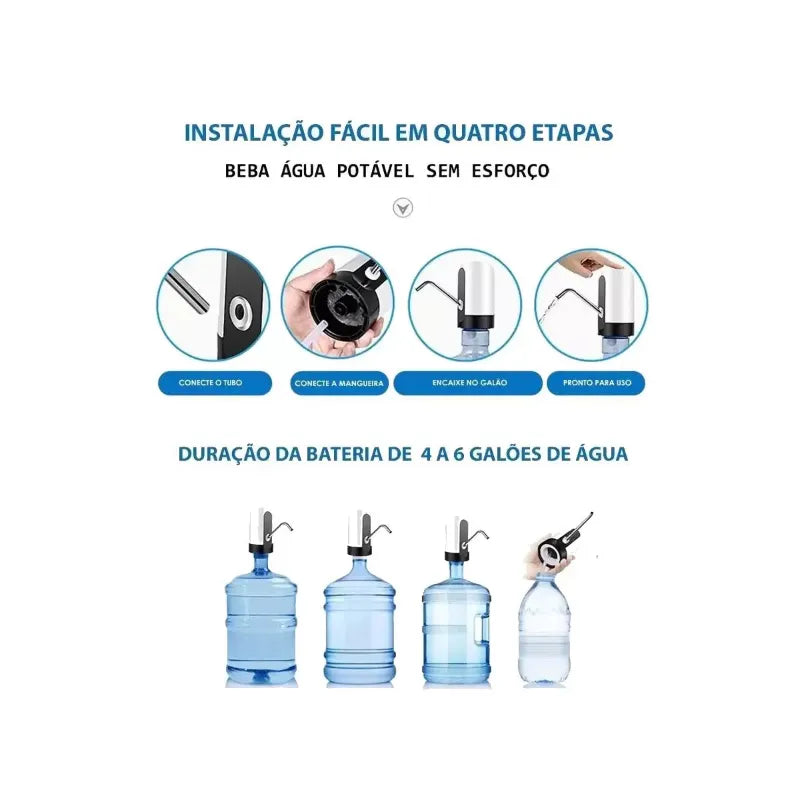 INSTALAÇÃO FÁCIL EM QUATRO ETAPAS

BEBA ÁGUA POTÁVEL SEM ESFORÇO

CONECTE O TUBO

CONECTE A MANGUEIRA

ENCAIXE NO GALÃO

PRONTO PARA USO

DURAÇÃO DA BATERIA DE 4 A 6 GALÕES DE ÁGUA